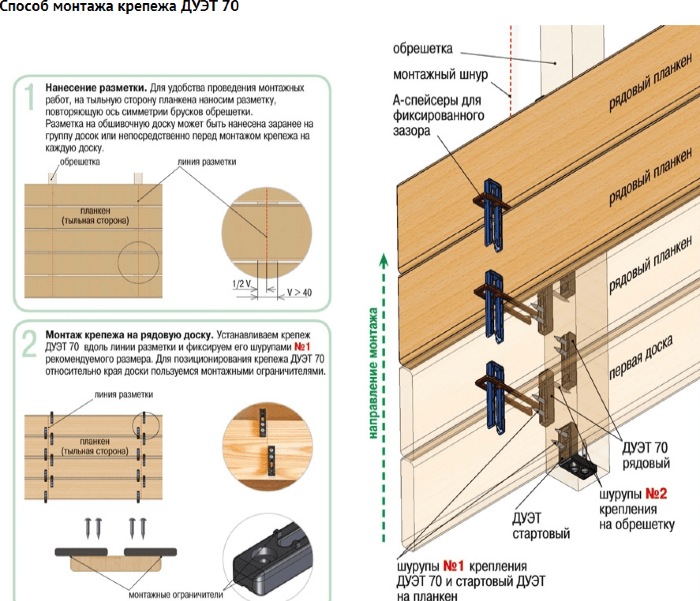 Способ монтажа крепежа ДУЭТ 70

1

Нанесение разметки. Для удобства проведения монтажных работ, на тыльную сторону планкена наносим разметку, повторяющую ось симметрии брусков обрешетки. Разметка на обшивочную доску может быть нанесена заранее на группу досок или непосредственно перед монтажом крепежа на каждую доску.

обрешетка

линия разметки

планкен (тыльная сторона)

1/2 V

V > 40

2

Монтаж крепежа на рядовую доску. Устанавливаем крепеж ДУЭТ 70 вдоль линии разметки и фиксируем его шурупами №1 рекомендуемого размера. Для позиционирования крепежа ДУЭТ 70 относительно края доски пользуемся монтажными ограничителями.

линия разметки

планкен (тыльная сторона)

монтажные ограничители

обрешетка

монтажный шнур

А-спейсеры для фиксированного зазора

рядовый планкен

рядовый планкен

рядовый планкен

первая доска

направление монтажа

ДУЭТ 70 рядовый

шурупы №2 крепления на обрешетку

ДУЭТ стартовый

шурупы №1 крепления ДУЭТ 70 и стартовый ДУЭТ на планкен