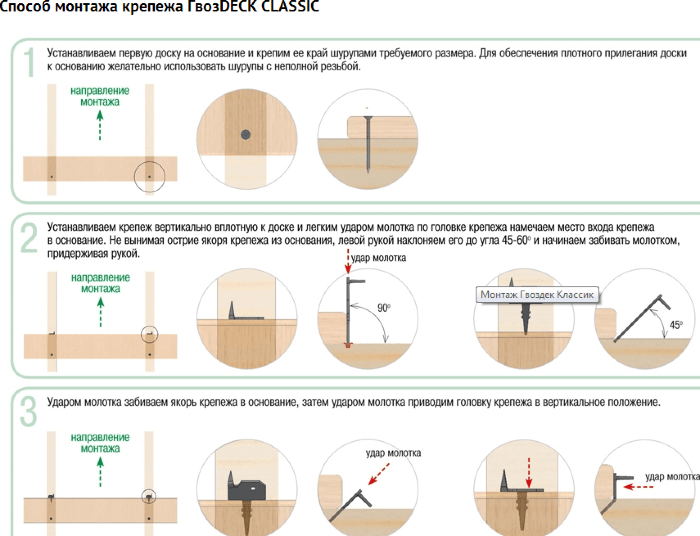 Способ монтажа крепежа ГвозDECK CLASSIC

1

Устанавливаем первую доску на основание и крепим ее край шурупами требуемого размера. Для обеспечения плотного прилегания доски к основанию желательно использовать шурупы с неполной резьбой.

направление монтажа

2

Устанавливаем крепеж вертикально вплотную к доске и легким ударом молотка по головке крепежа намечаем место входа крепежа в основание. Не вынимая острие якоря крепежа из основания, левой рукой наклоняем его до угла 45-60° и начинаем забивать молотком, придерживая рукой.

направление монтажа

удар молотка

90°

Монтаж Гвоздек Классик

45°

3

Ударом молотка забиваем якорь крепежа в основание, затем ударом молотка приводим головку крепежа в вертикальное положение.

направление монтажа

удар молотка

удар молотка