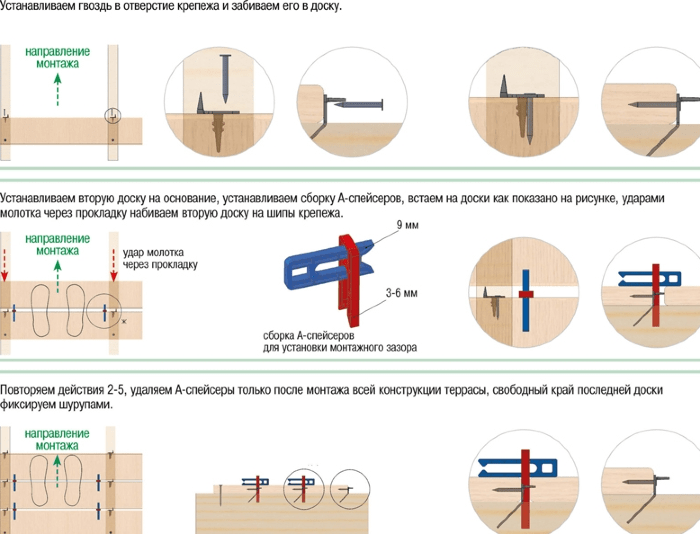 Устанавливаем гвоздь в отверстие крепежа и забиваем его в доску.

направление монтажа

Устанавливаем вторую доску на основание, устанавливаем сборку А-спейсеров, встаем на доски как показано на рисунке, ударами молотка через прокладку набиваем вторую доску на шипы крепежа.

направление монтажа

удар молотка через прокладку

9 мм

3-6 мм

сборка А-спейсеров для установки монтажного зазора

Повторяем действия 2-5, удаляем А-спейсеры только после монтажа всей конструкции террасы, свободный край последней доски фиксируем шурупами.

направление монтажа