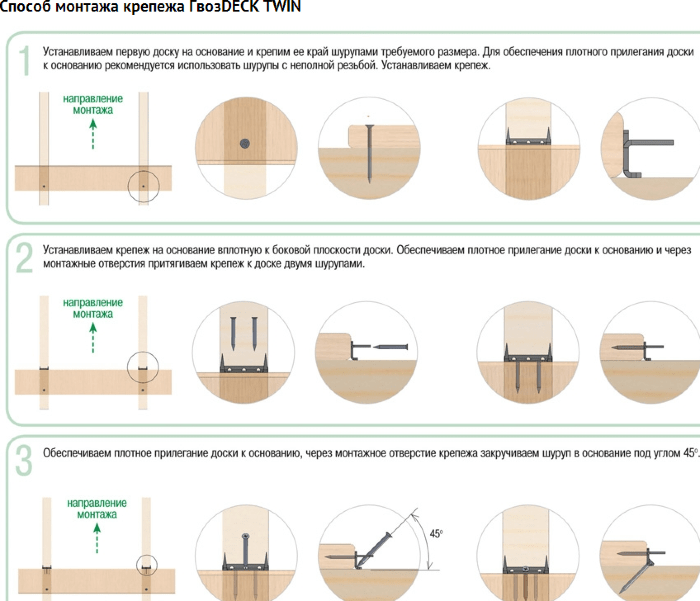 Способ монтажа крепежа ГвозDECK TWIN

1 Устанавливаем первую доску на основание и крепим ее край шурупами требуемого размера. Для обеспечения плотного прилегания доски к основанию рекомендуется использовать шурупы с неполной резьбой. Устанавливаем крепеж.

направление монтажа

2 Устанавливаем крепеж на основание вплотную к боковой плоскости доски. Обеспечиваем плотное прилегание доски к основанию и через монтажные отверстия притягиваем крепеж к доске двумя шурупами.

направление монтажа

3 Обеспечиваем плотное прилегание доски к основанию, через монтажное отверстие крепежа закручиваем шуруп в основание под углом 45°.

направление монтажа

45°